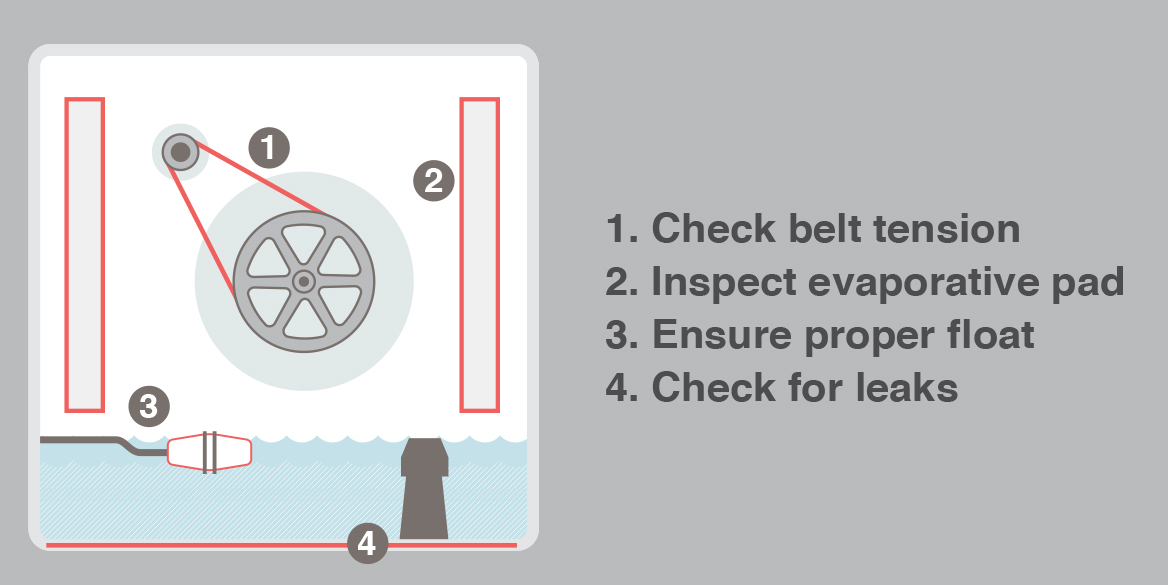 1

2

3

4

1. Check belt tension
2. Inspect evaporative pad
3. Ensure proper float
4. Check for leaks